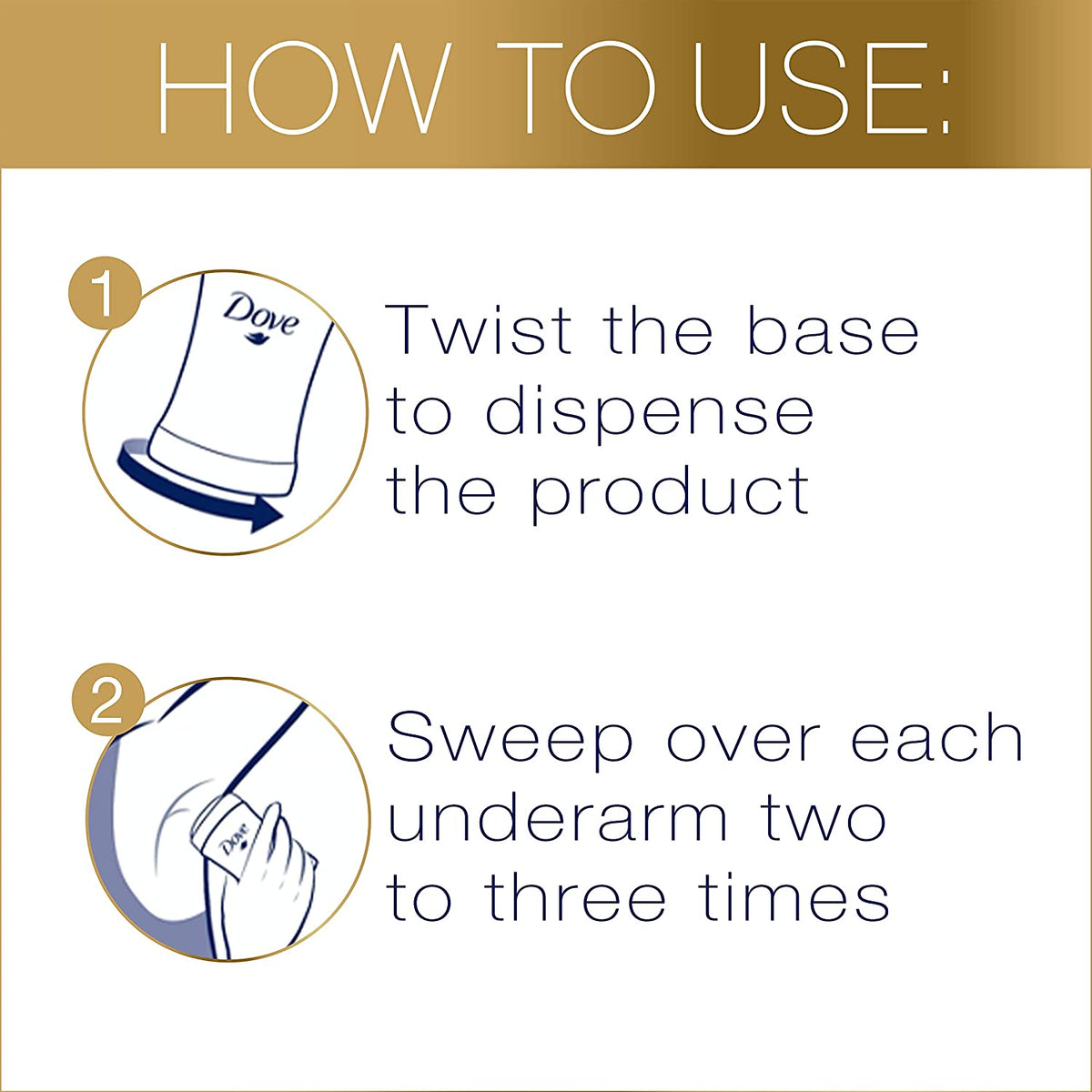 HOW TO USE:

1

Dove

Twist the base to dispense the product

2

Dove

Sweep over each underarm two to three times