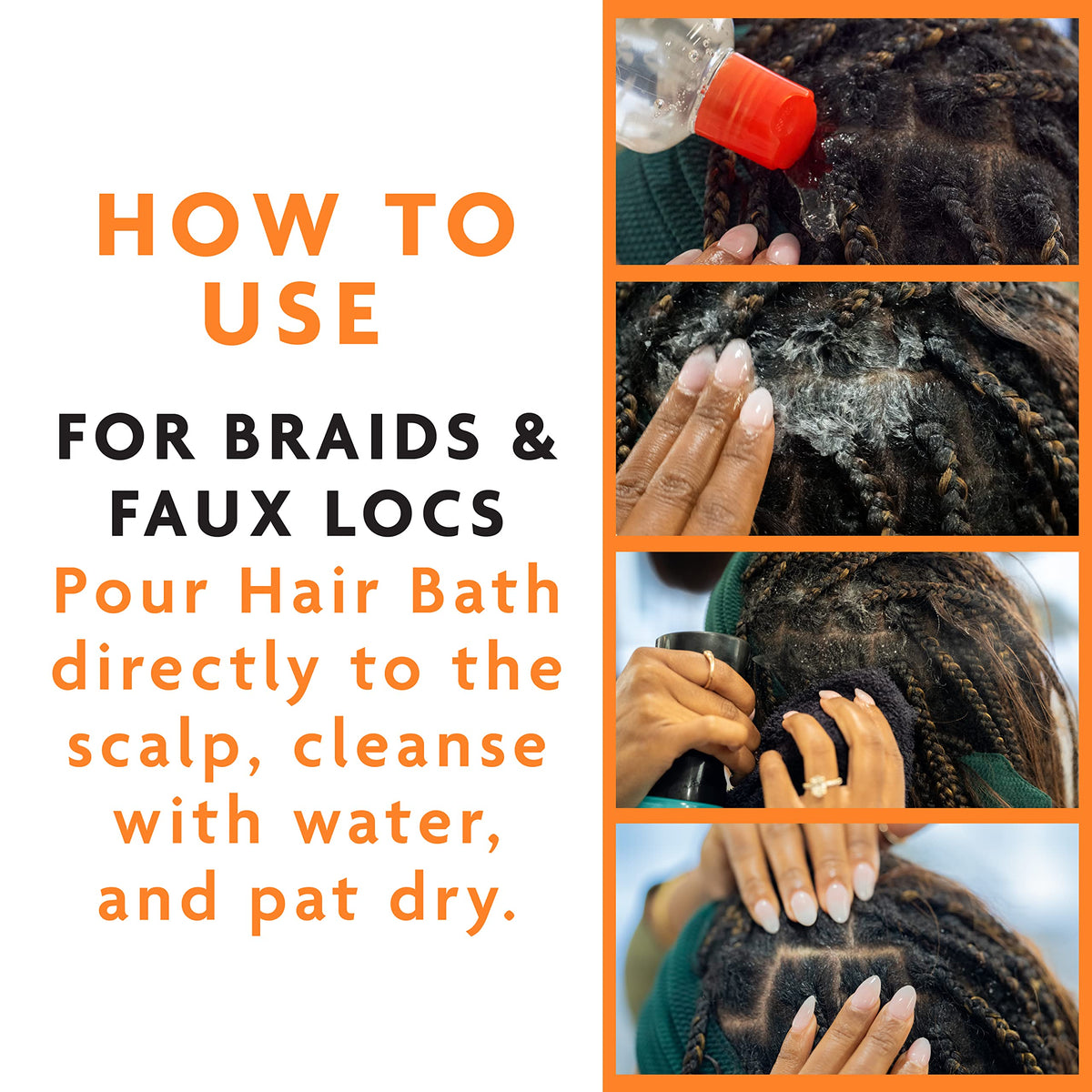 HOW TO USE

FOR BRAIDS & FAUX LOCS

Pour Hair Bath directly to the scalp, cleanse with water, and pat dry.